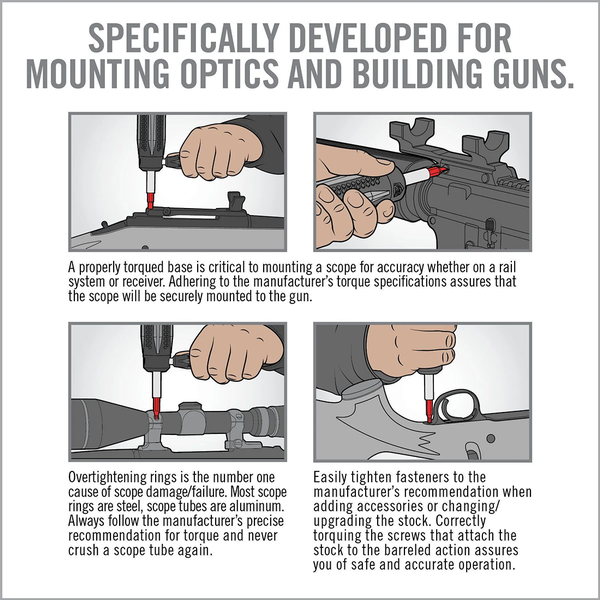 SPECIFICALLY DEVELOPED FOR MOUNTING OPTICS AND BUILDING GUNS.

A properly torqued base is critical to mounting a scope for accuracy whether on a rail system or receiver. Adhering to the manufacturer's torque specifications assures that the scope will be securely mounted to the gun.

Overtightening rings is the number one cause of scope damage/failure. Most scope rings are steel, scope tubes are aluminum. Always follow the manufacturer's precise recommendation for torque and never crush a scope tube again.

Easily tighten fasteners to the manufacturer's recommendation when adding accessories or changing/upgrading the stock. Correctly torquing the screws that attach the stock to the barreled action assures you of safe and accurate operation.